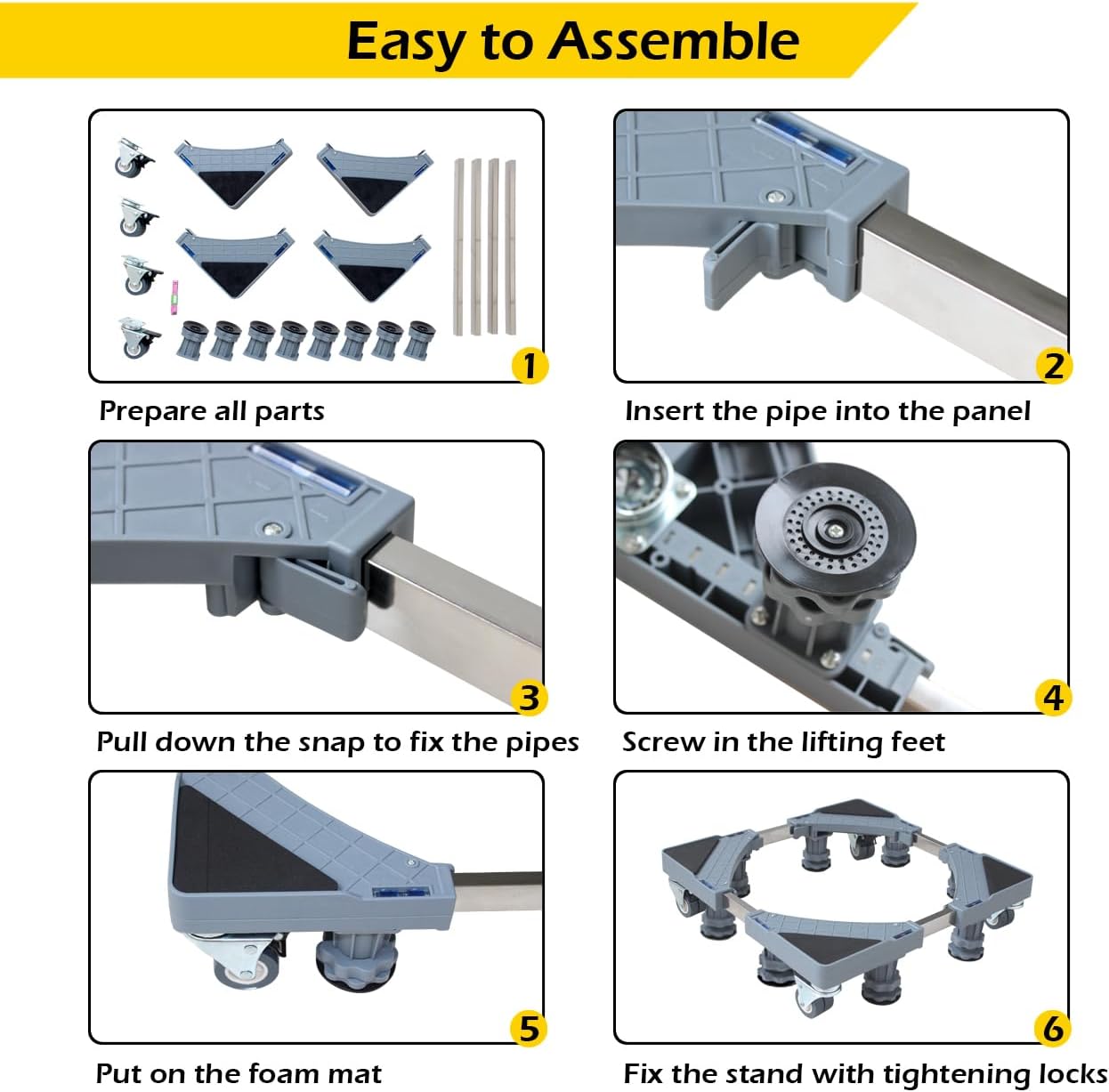 Easy to Assemble

1
Prepare all parts

2
Insert the pipe into the panel

3
Pull down the snap to fix the pipes

4
Screw in the lifting feet

5
Put on the foam mat

6
Fix the stand with tightening locks